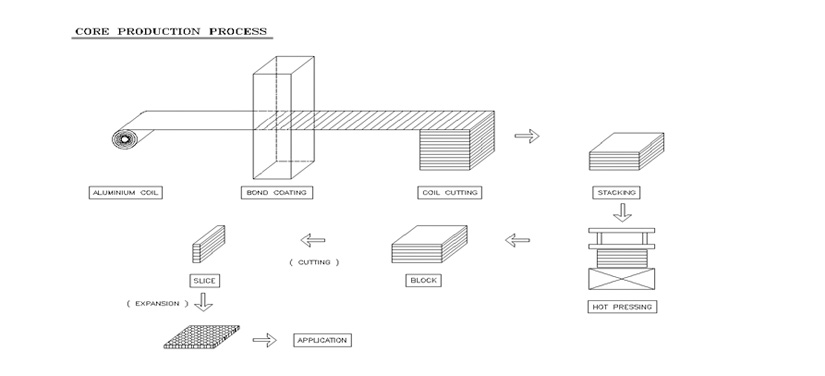 CORE PRODUCTION PROCESS

ALUMINIUM COIL

BOND COATING

COIL CUTTING

STACKING

HOT PRESSING

BLOCK

( CUTTING )

SLICE

( EXPANSION )

APPLICATION